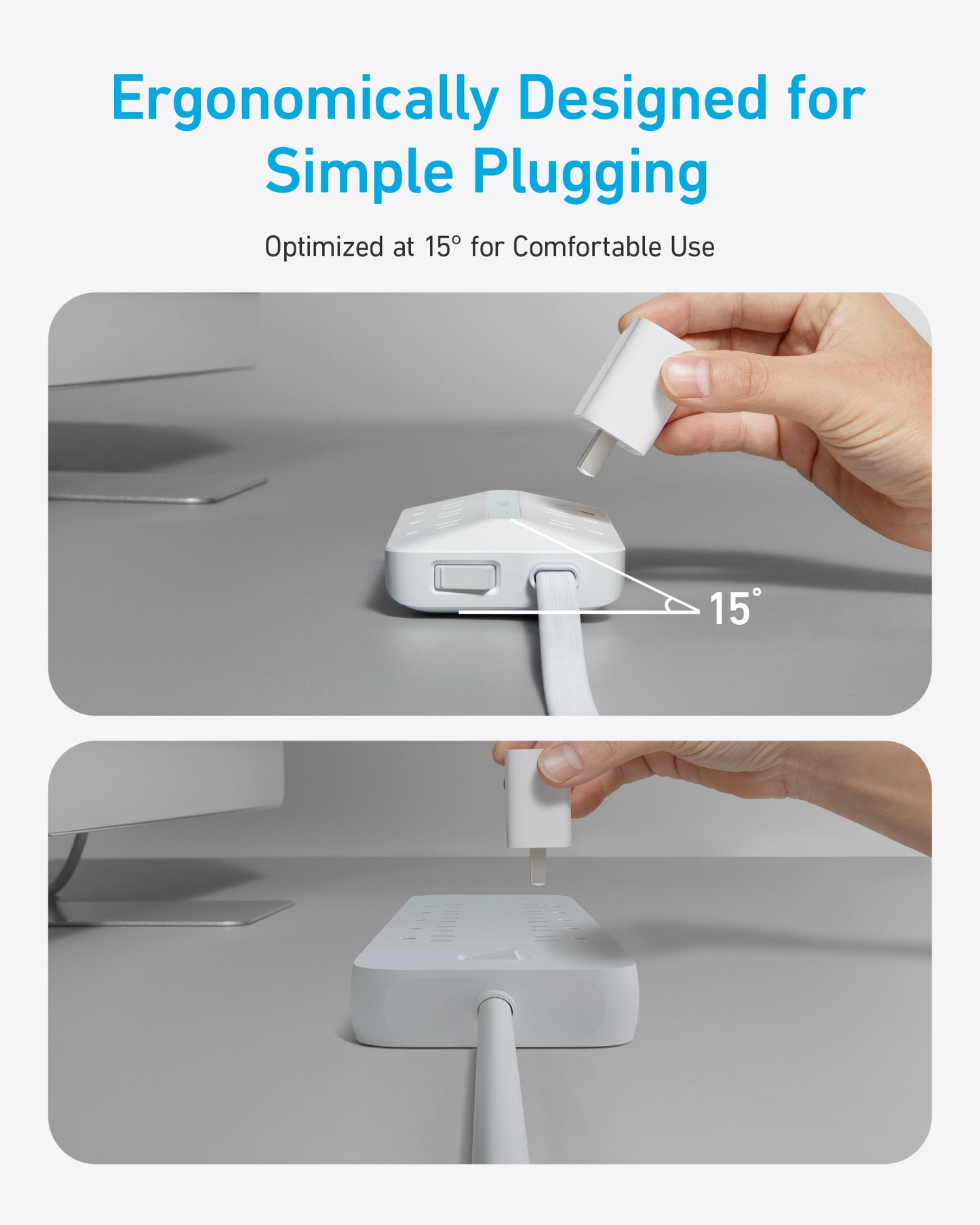 Ergonomically Designed for Simple Plugging

Optimized at 15° for Comfortable Use

15°